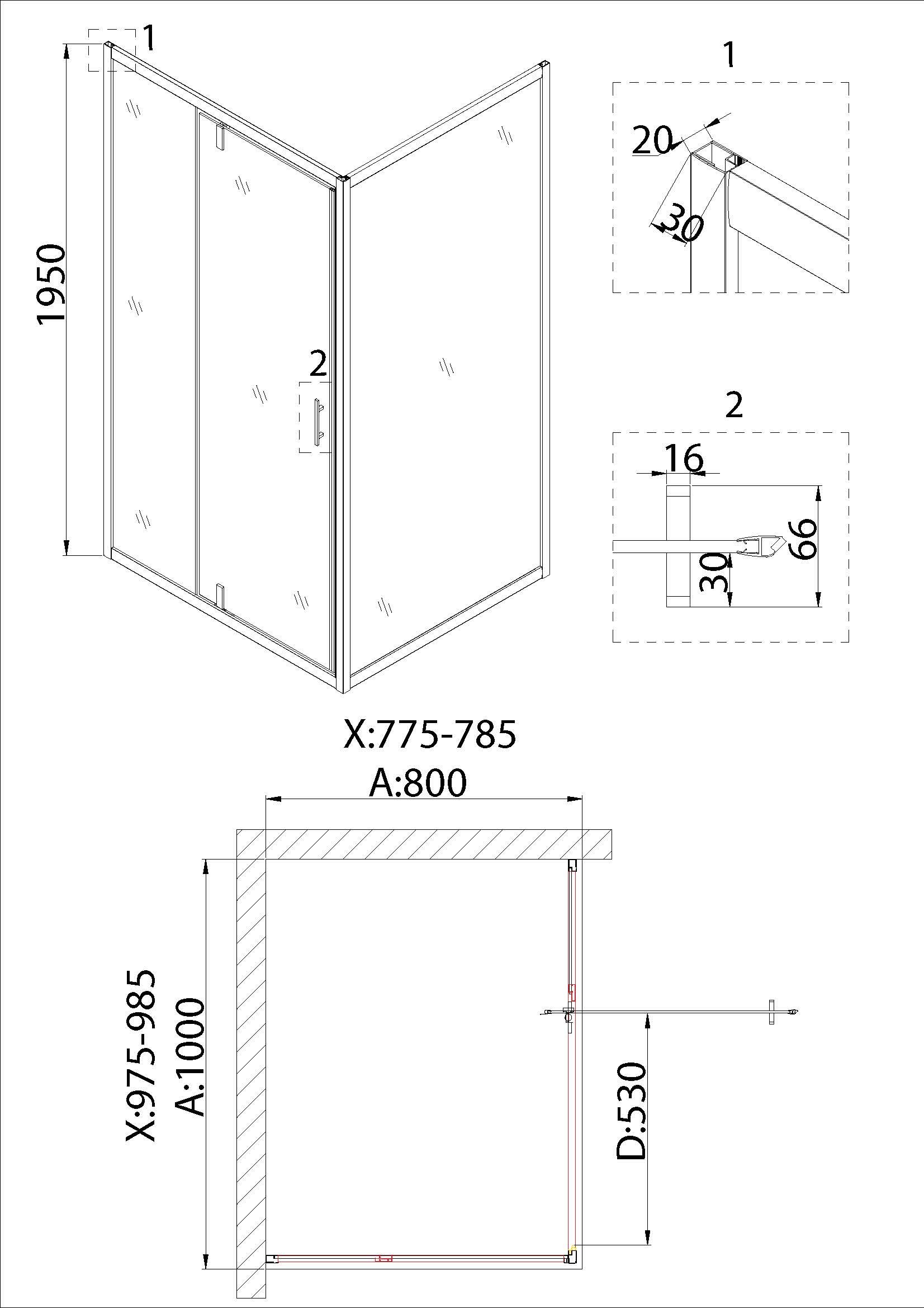 1

1950

2

1

20

30

2

16

66

30

X:775-785

A:800

X:975-985

A:1000

D:530